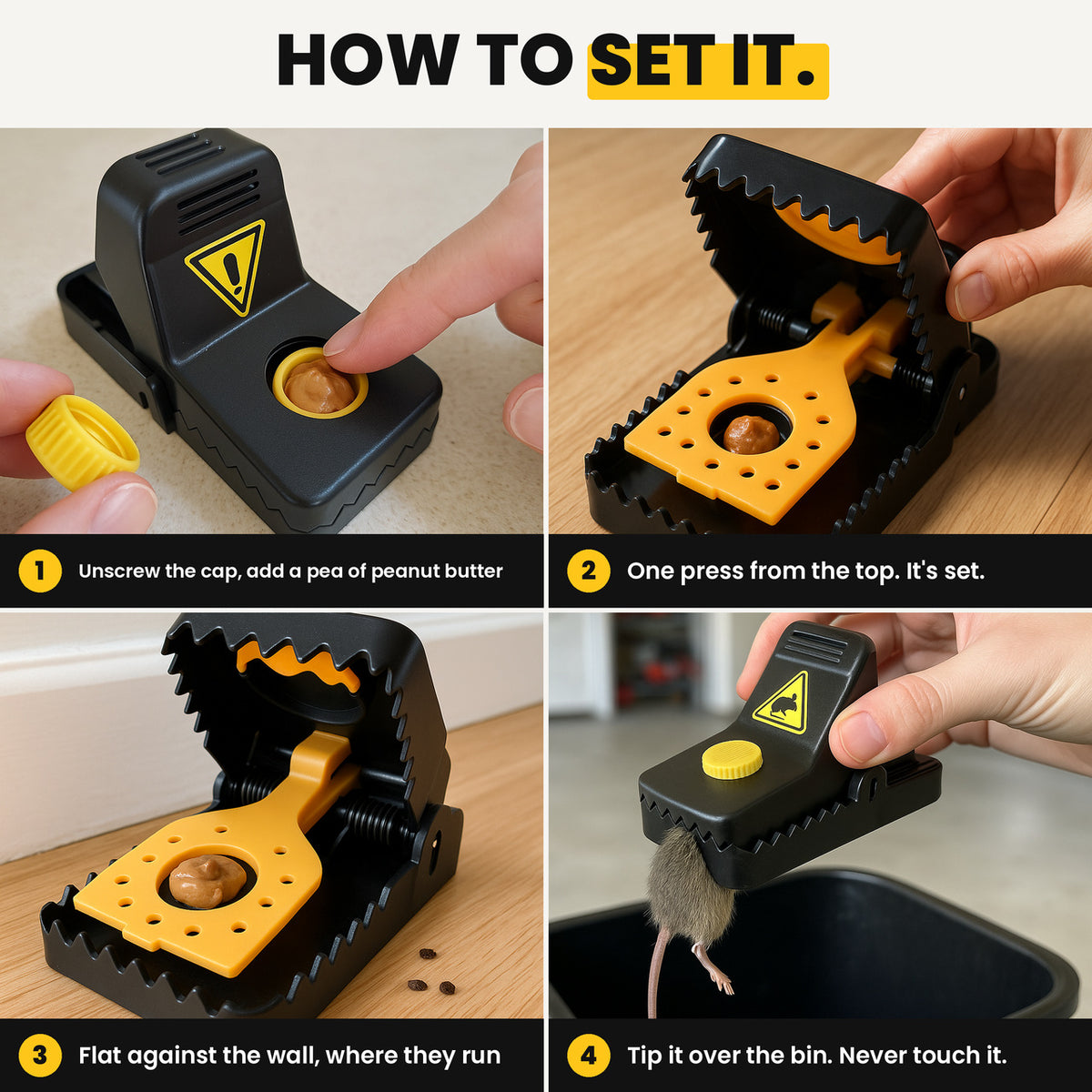 HOW TO SET IT.

1 Unscrew the cap, add a pea of peanut butter

2 One press from the top. It's set.

3 Flat against the wall, where they run

4 Tip it over the bin. Never touch it.